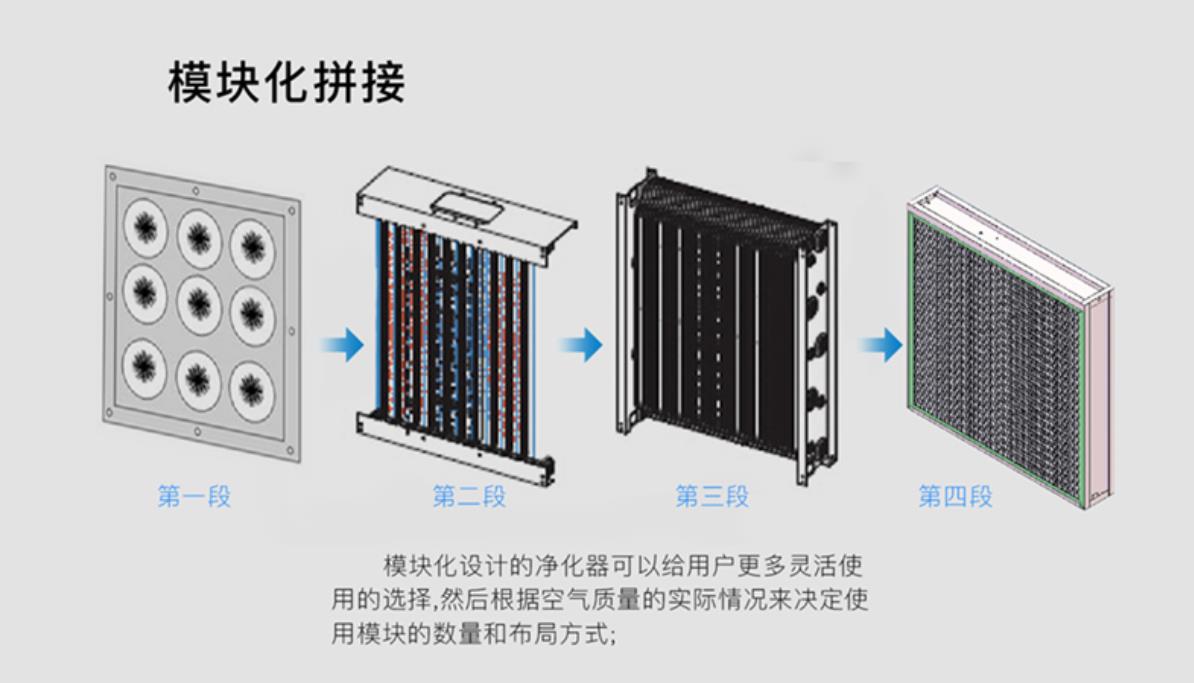 模块化拼接

第一段

第二段

第三段

第四段

模块化设计的净化器可以给用户更多灵活使用的选择,然后根据空气质量的实际情况来决定使用模块的数量和布局方式;